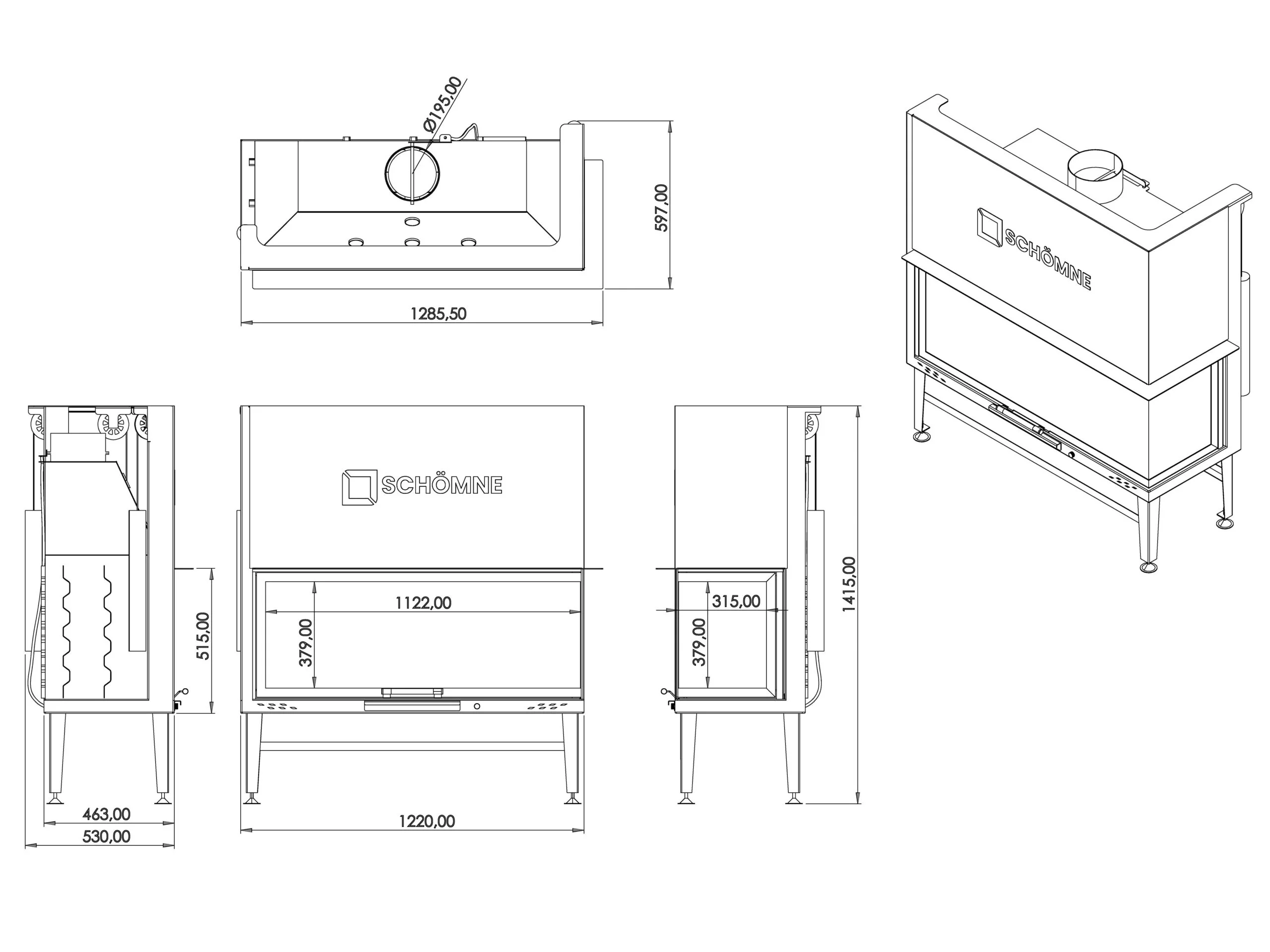 Ø195,00

597,00

1285,50

SCHÖMNE

SCHÖMNE

515,00

1122,00

379,00

315,00

379,00

1415,00

463,00

530,00

1220,00